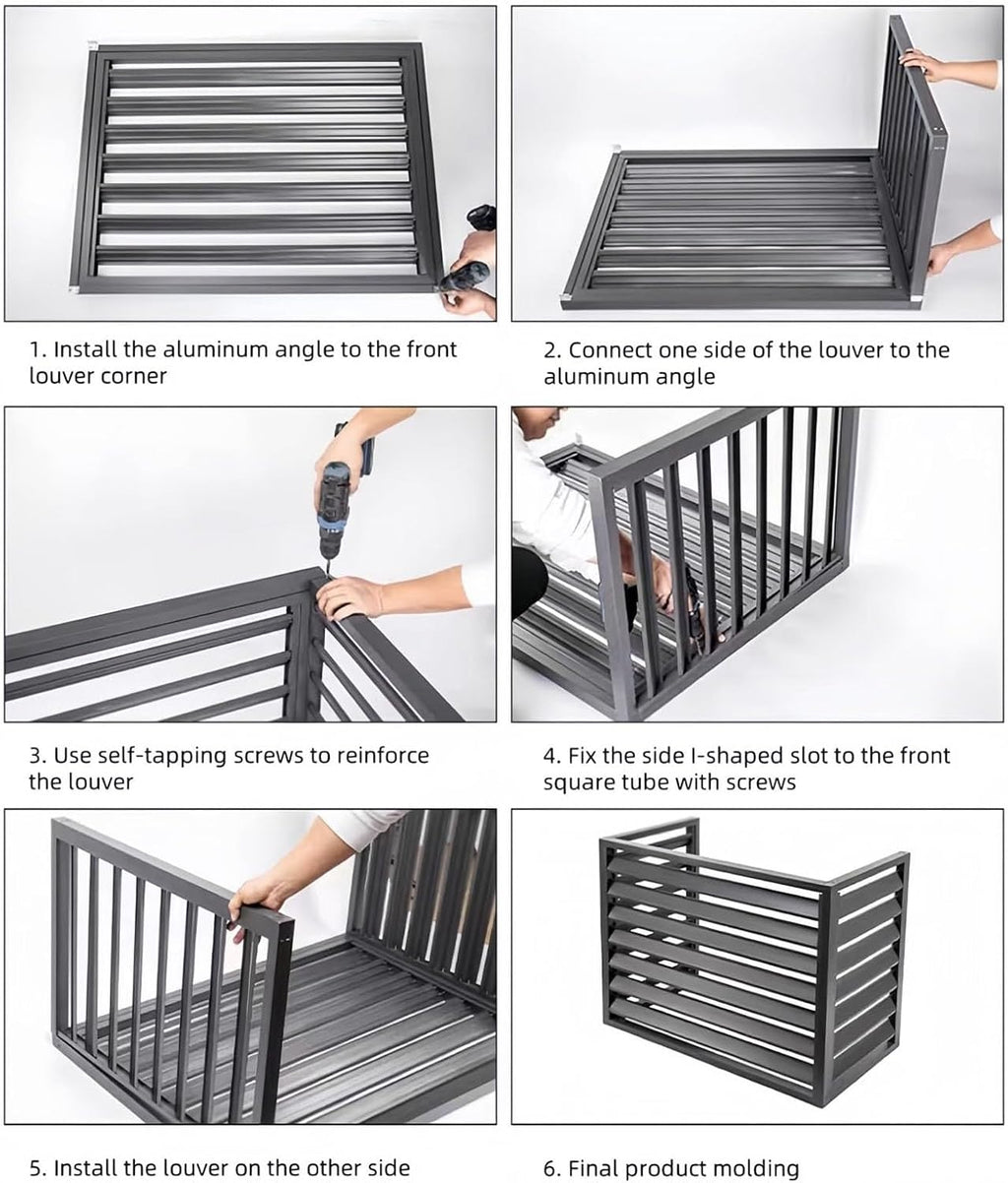 1. Install the aluminum angle to the front louver corner

2. Connect one side of the louver to the aluminum angle

3. Use self-tapping screws to reinforce the louver

4. Fix the side I-shaped slot to the front square tube with screws

5. Install the louver on the other side

6. Final product molding