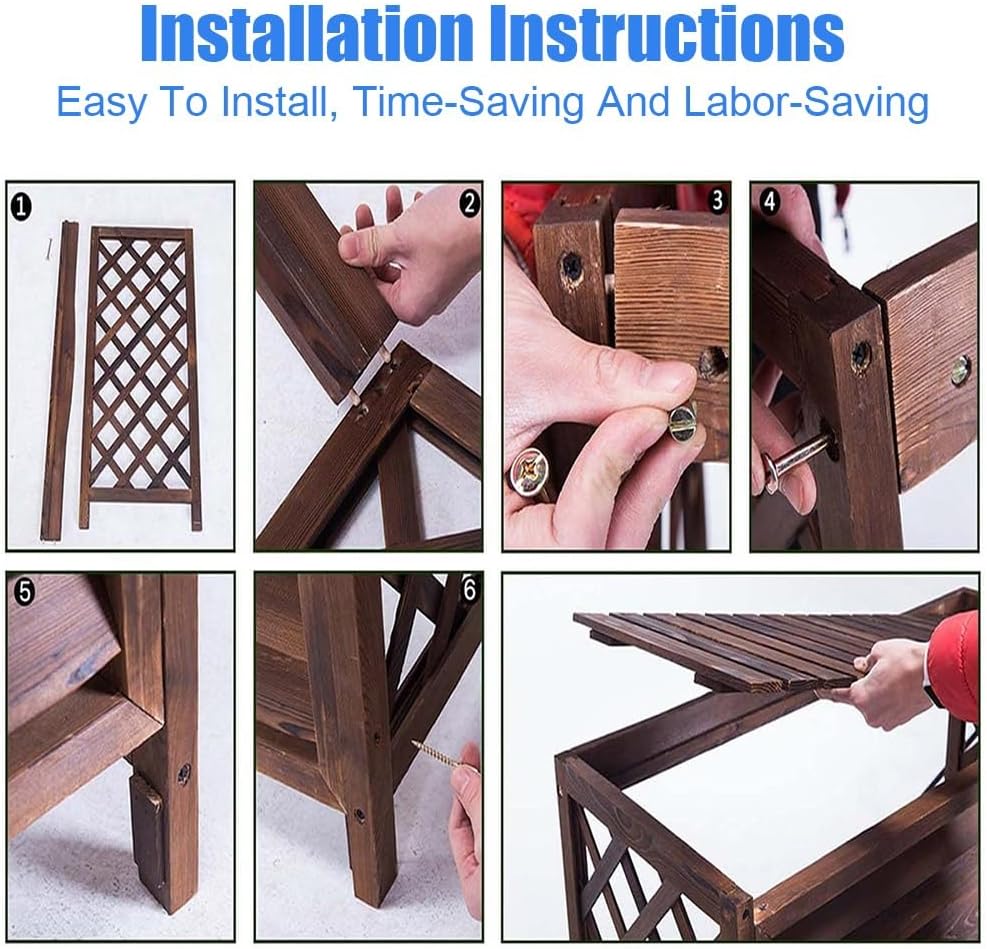 Installation Instructions
Easy To Install, Time-Saving And Labor-Saving

1
2
3
4
5
6